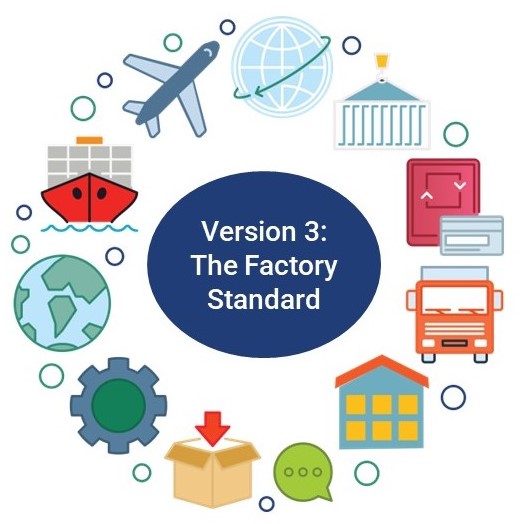 Version 3:
The Factory
Standard